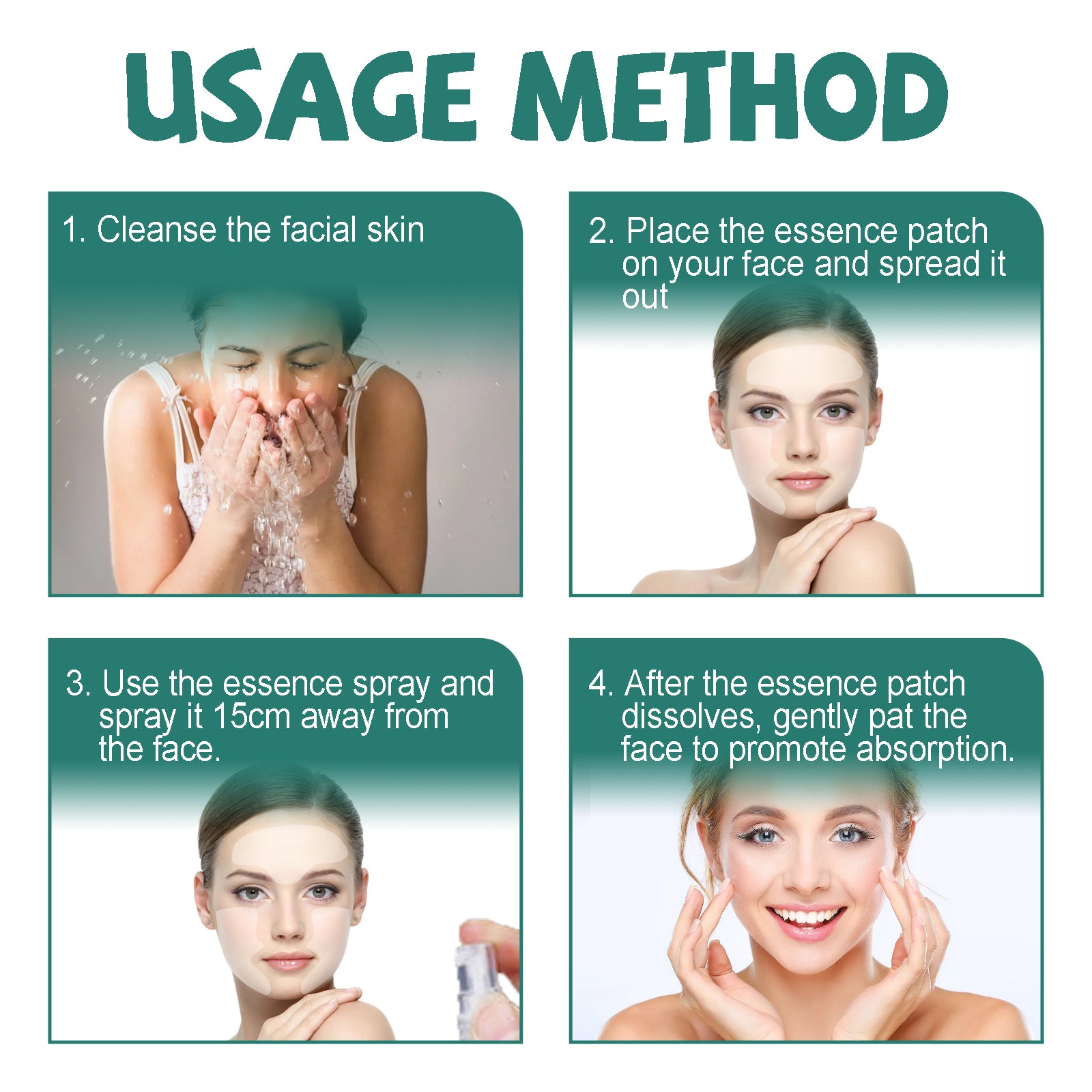 USAGE METHOD

1. Cleanse the facial skin

2. Place the essence patch on your face and spread it out

3. Use the essence spray and spray it 15cm away from the face.

4. After the essence patch dissolves, gently pat the face to promote absorption.