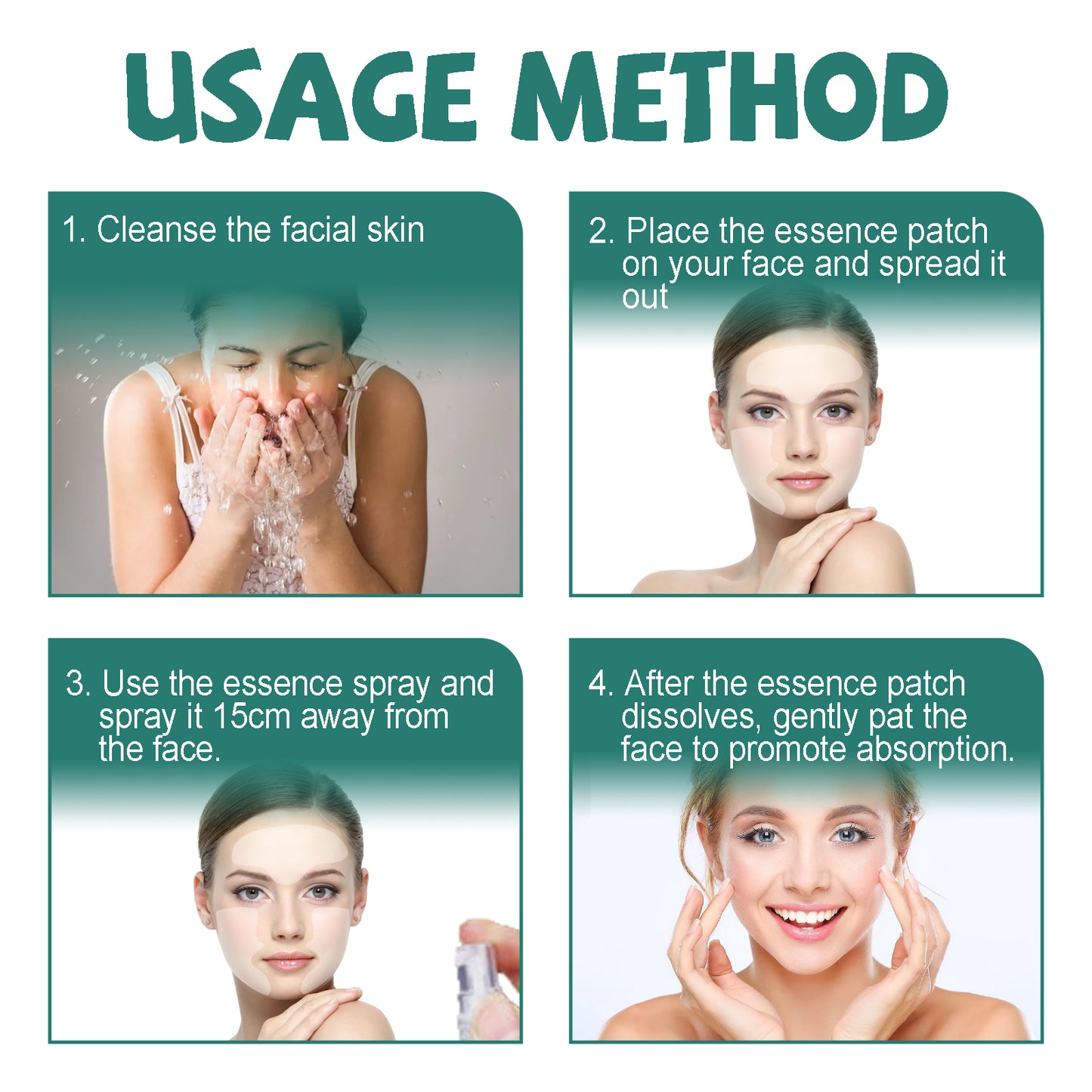 USAGE METHOD

1. Cleanse the facial skin

2. Place the essence patch on your face and spread it out

3. Use the essence spray and spray it 15cm away from the face.

4. After the essence patch dissolves, gently pat the face to promote absorption.